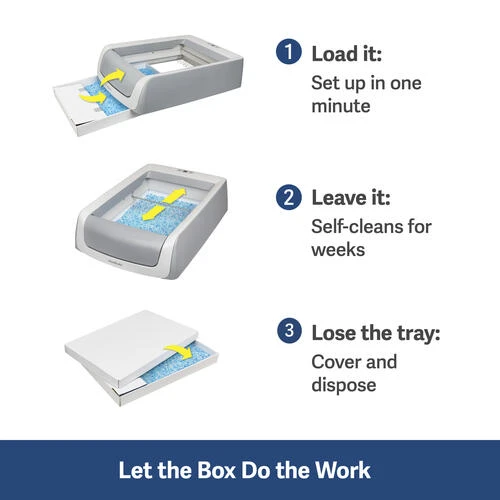 1 Load it:
Set up in one minute

2 Leave it:
Self-cleans for weeks

3 Lose the tray:
Cover and dispose

Let the Box Do the Work