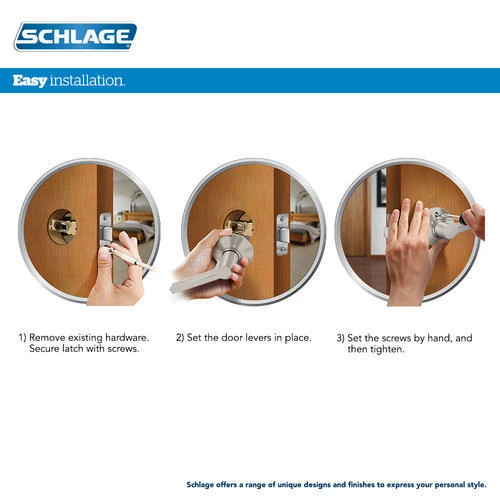 SCHLAGE

Easy installation.

1) Remove existing hardware. Secure latch with screws.

2) Set the door levers in place.

3) Set the screws by hand, and then tighten.

Schlage offers a range of unique designs and finishes to express your personal style.